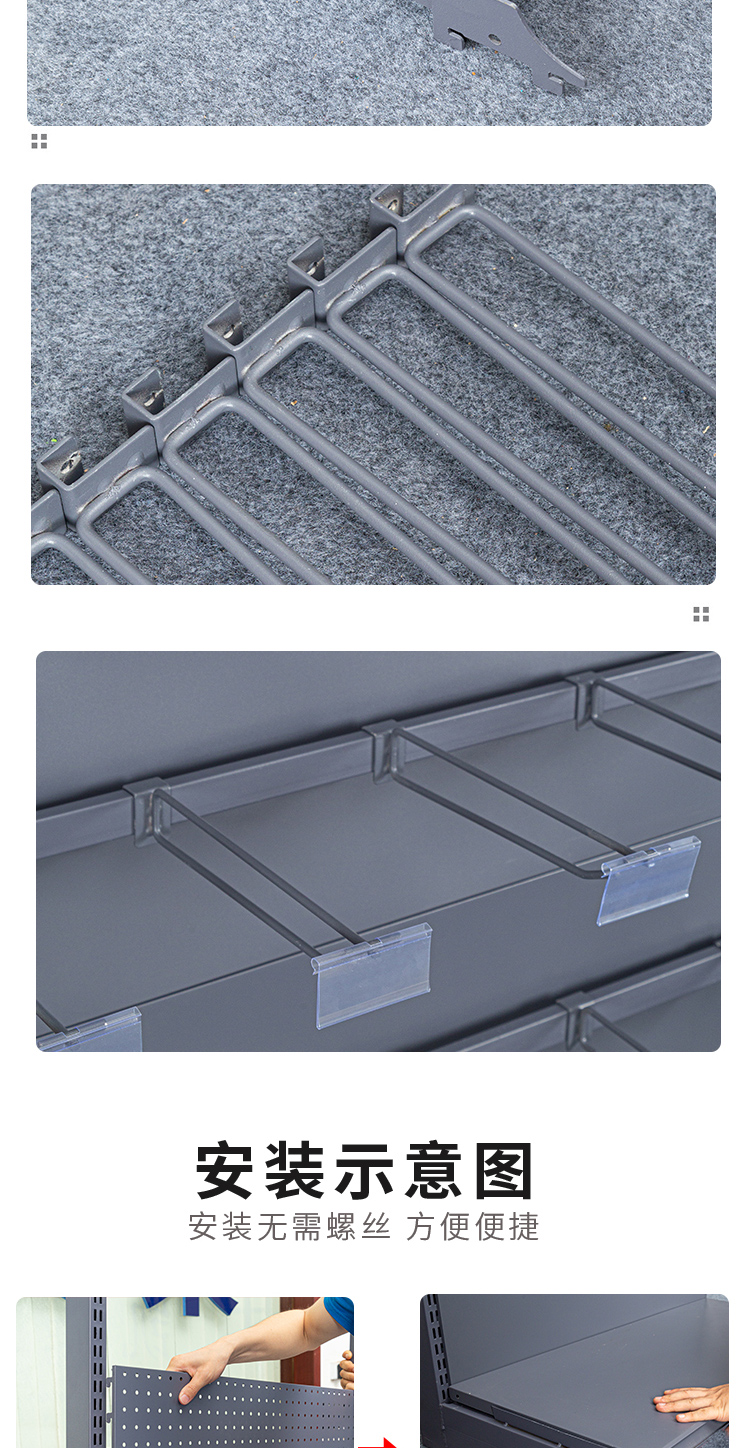 安装示意图
安装无需螺丝 方便便捷